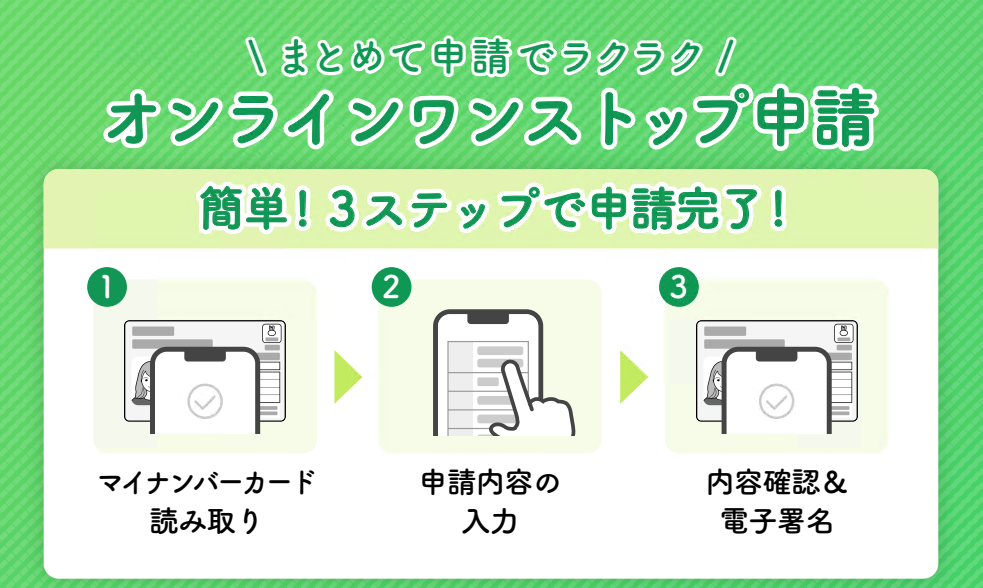 \ まとめて申請でラクラク /
オンラインワンストップ申請

簡単！3ステップで申請完了！

1
マイナンバーカード読み取り

2
申請内容の入力

3
内容確認＆電子署名